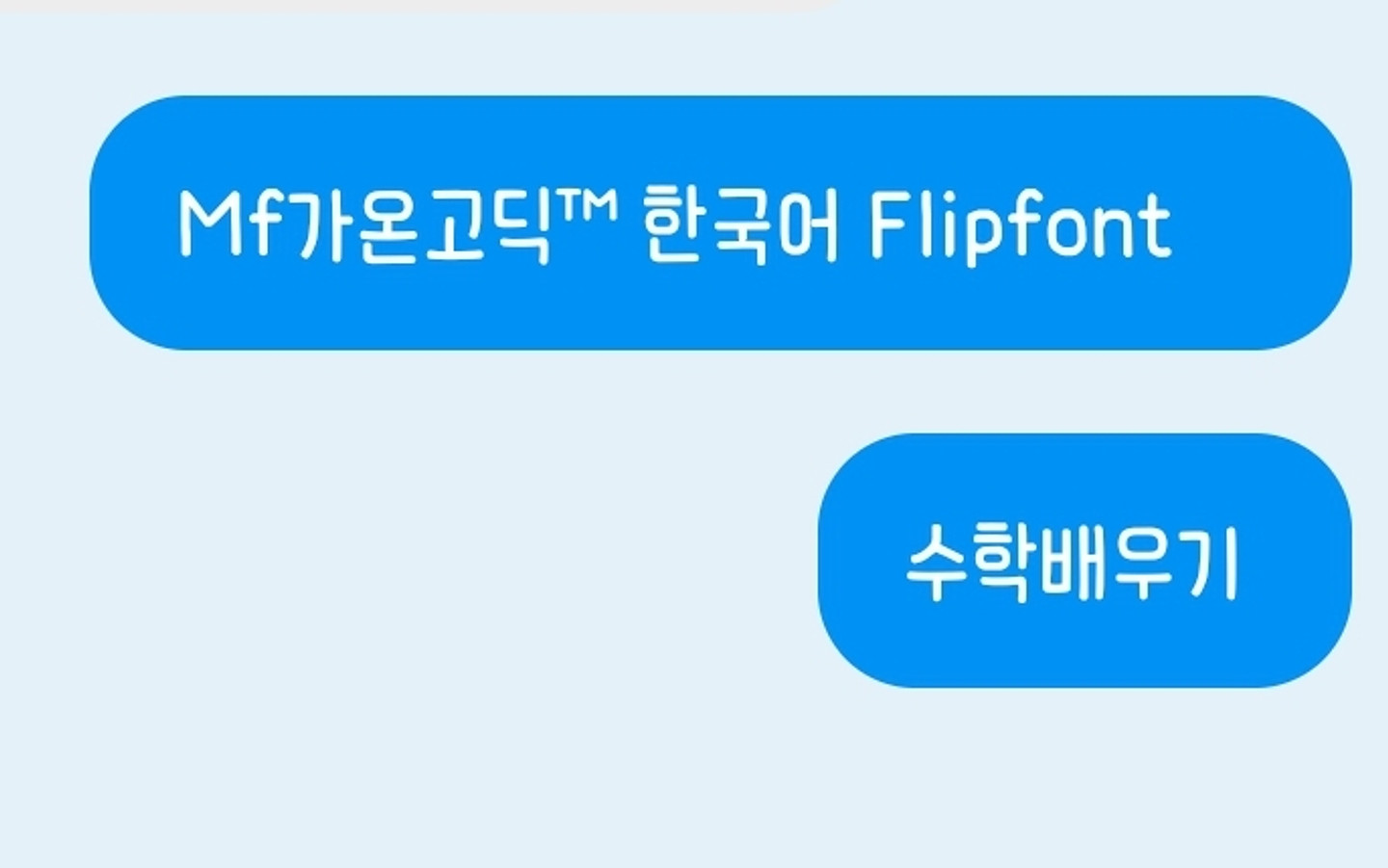 Mf가온고딕™ 한국어 Flipfont

수학배우기