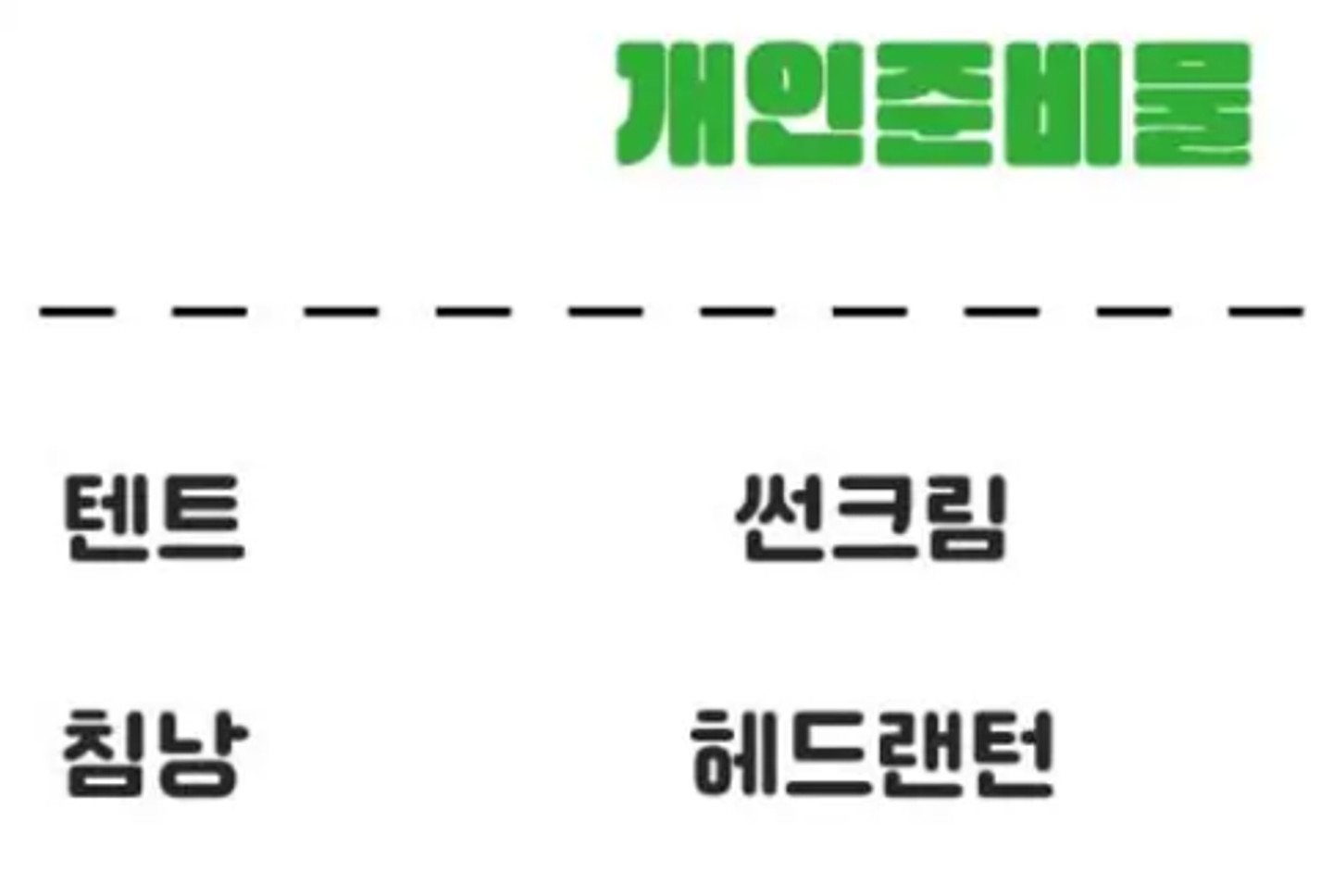 개인준비물

텐트

침낭

썬크림

헤드랜턴