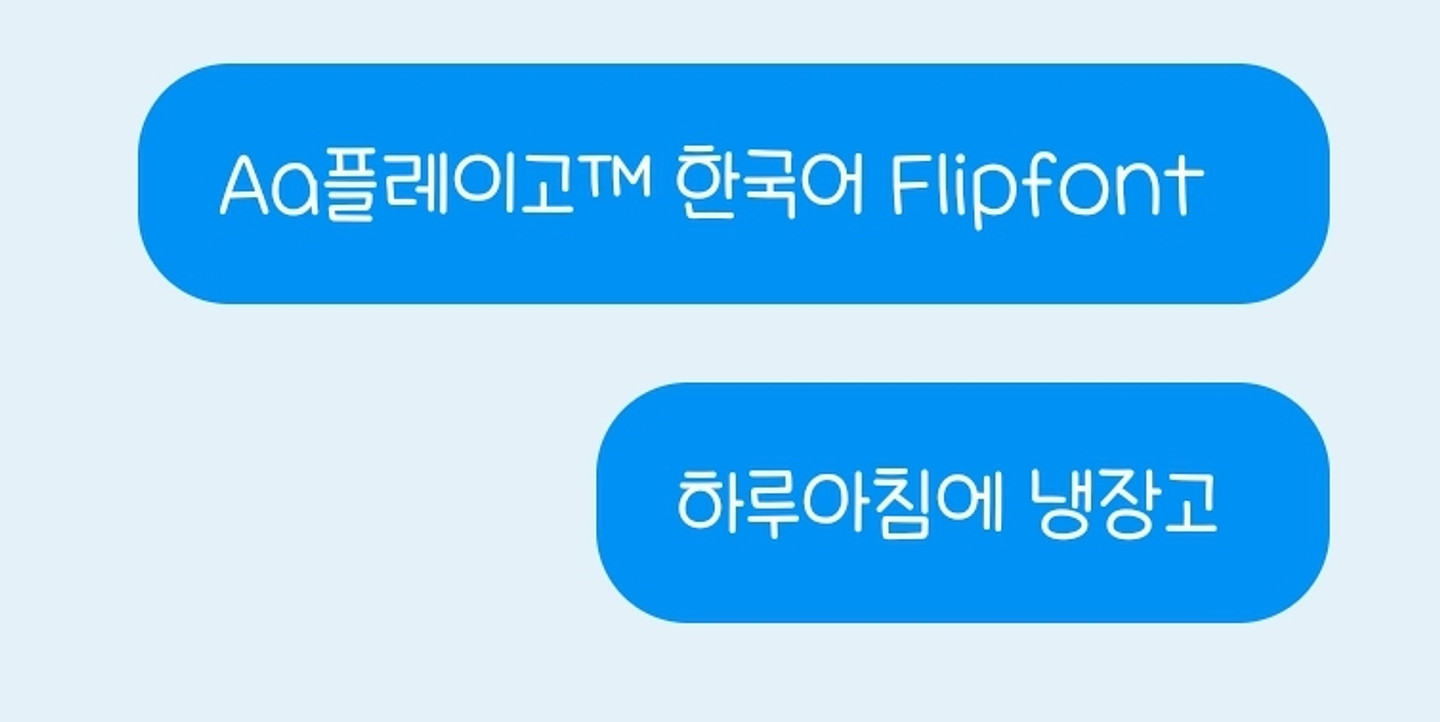 Aa플레이고™ 한국어 Flipfont

하루아침에 냉장고