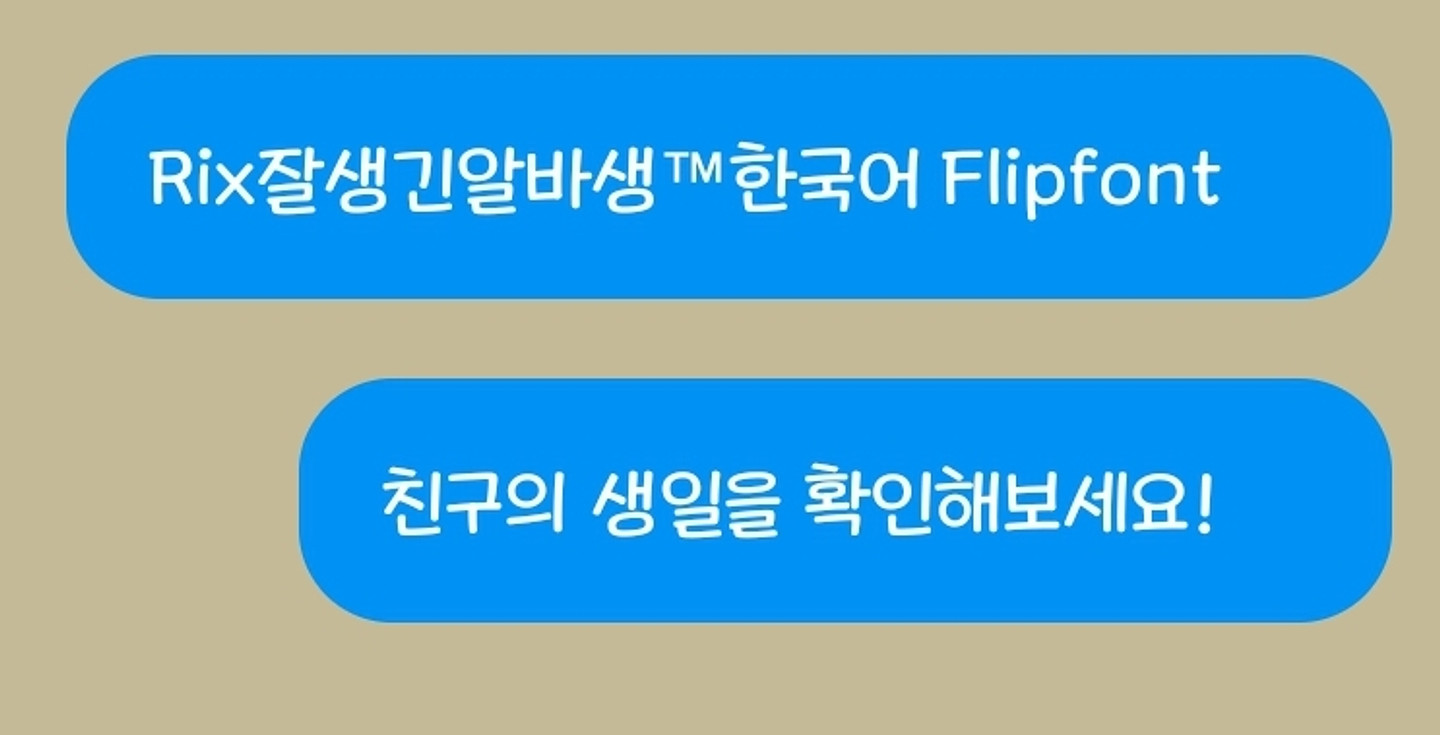 Rix잘생긴알바생™한국어 Flipfont

친구의 생일을 확인해보세요!