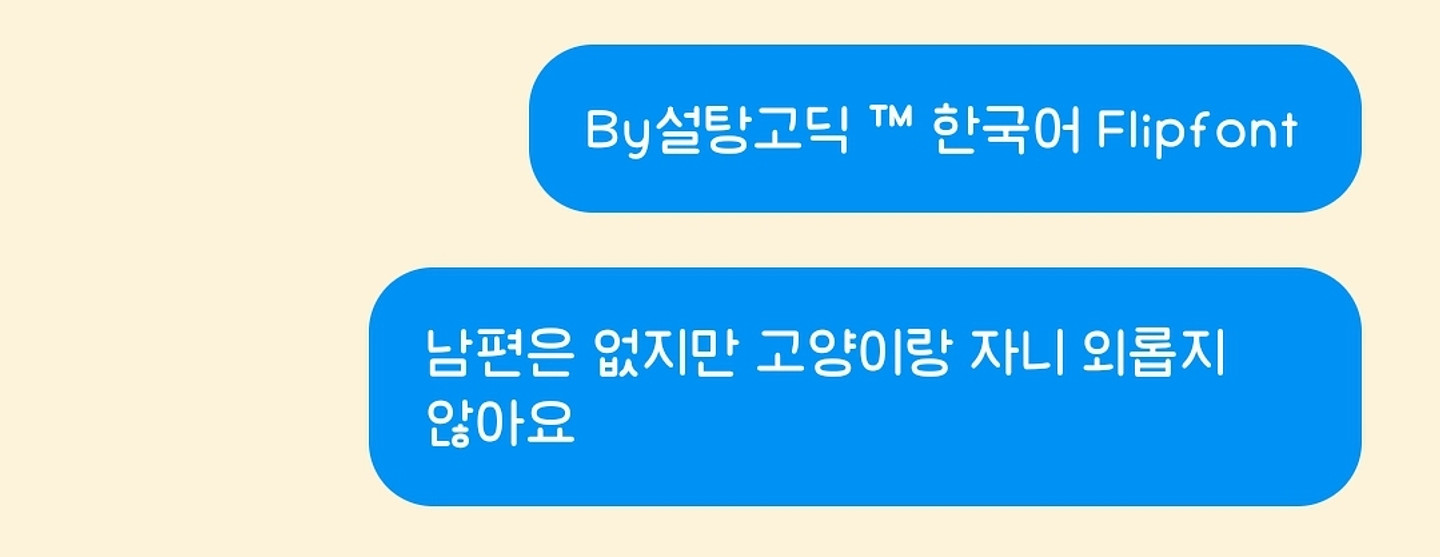 By설탕고딕 ™ 한국어 Flipfont

남편은 없지만 고양이랑 자니 외롭지 않아요